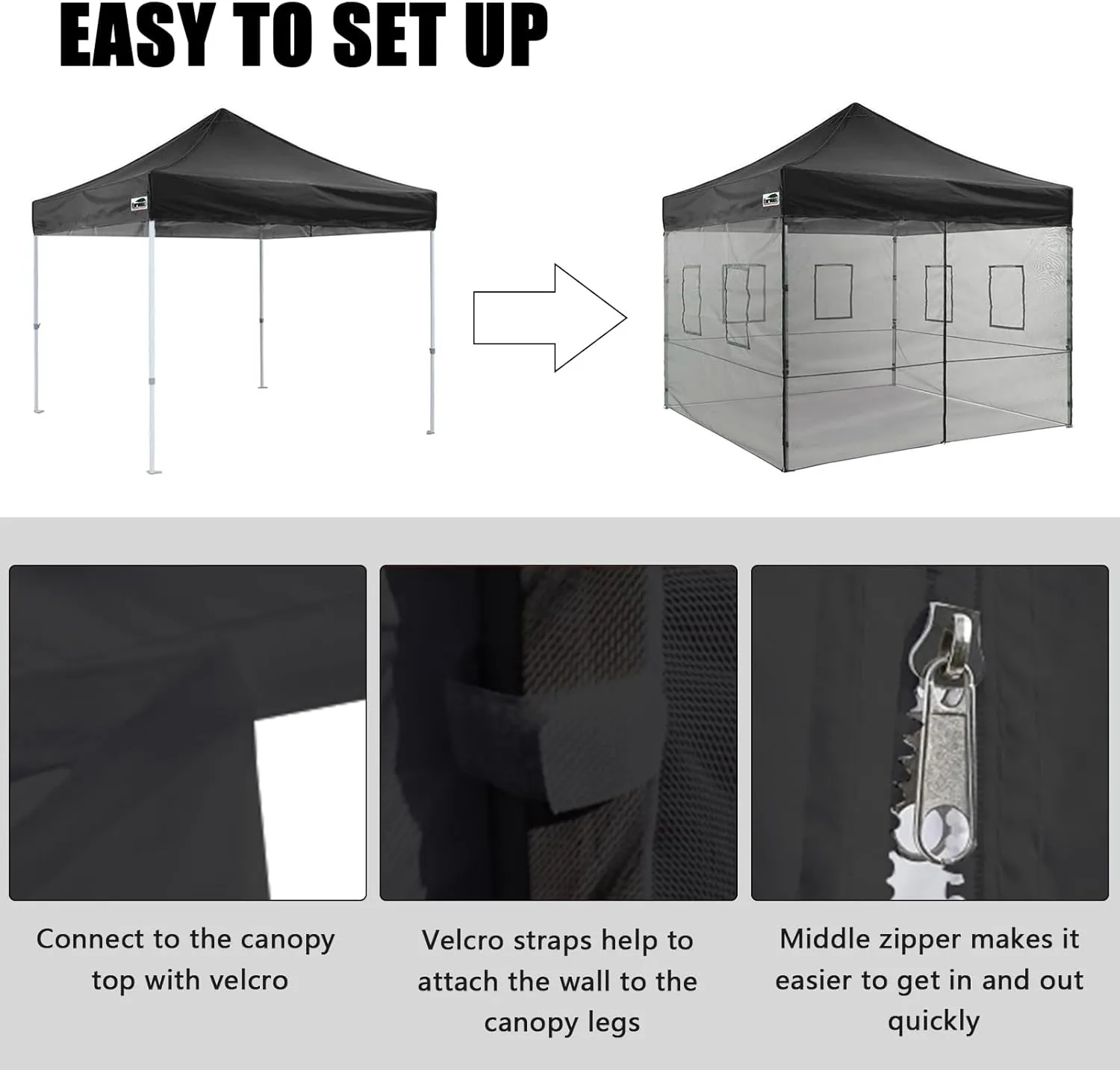 EASY TO SET UP

Connect to the canopy top with velcro

Velcro straps help to attach the wall to the canopy legs

Middle zipper makes it easier to get in and out quickly